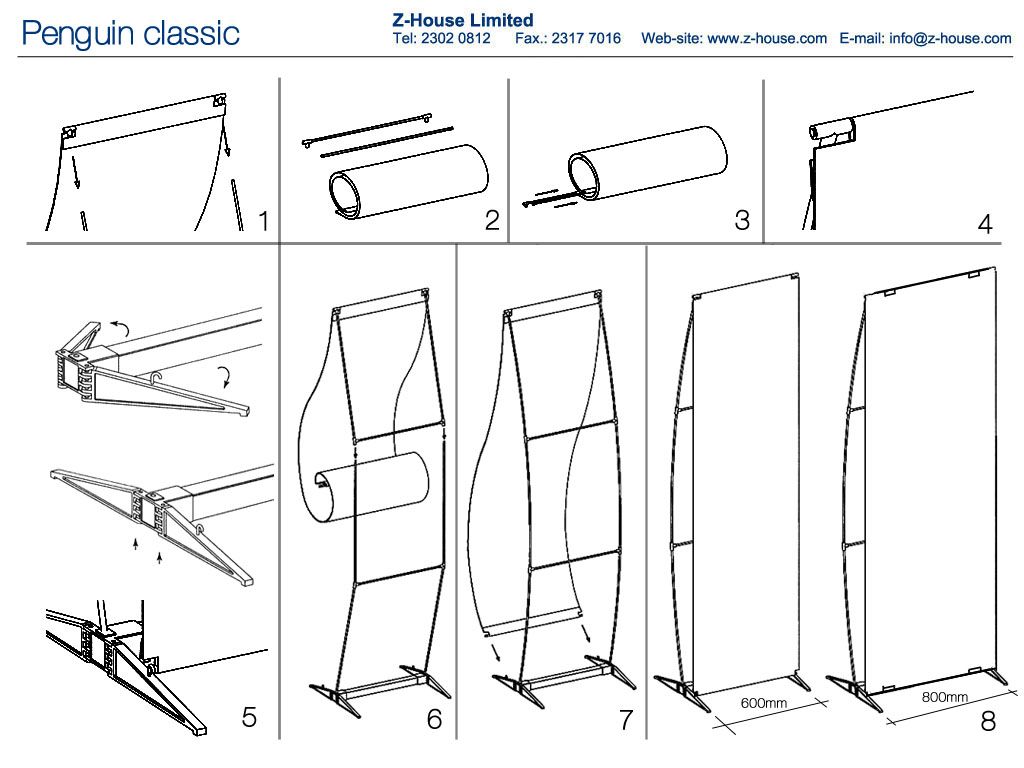 Penguin classic

Z-House Limited
Tel: 2302 0812 Fax.: 2317 7016 Web-site: www.z-house.com E-mail: info@z-house.com

1

2

3

4

5

6

7

600mm

800mm

8